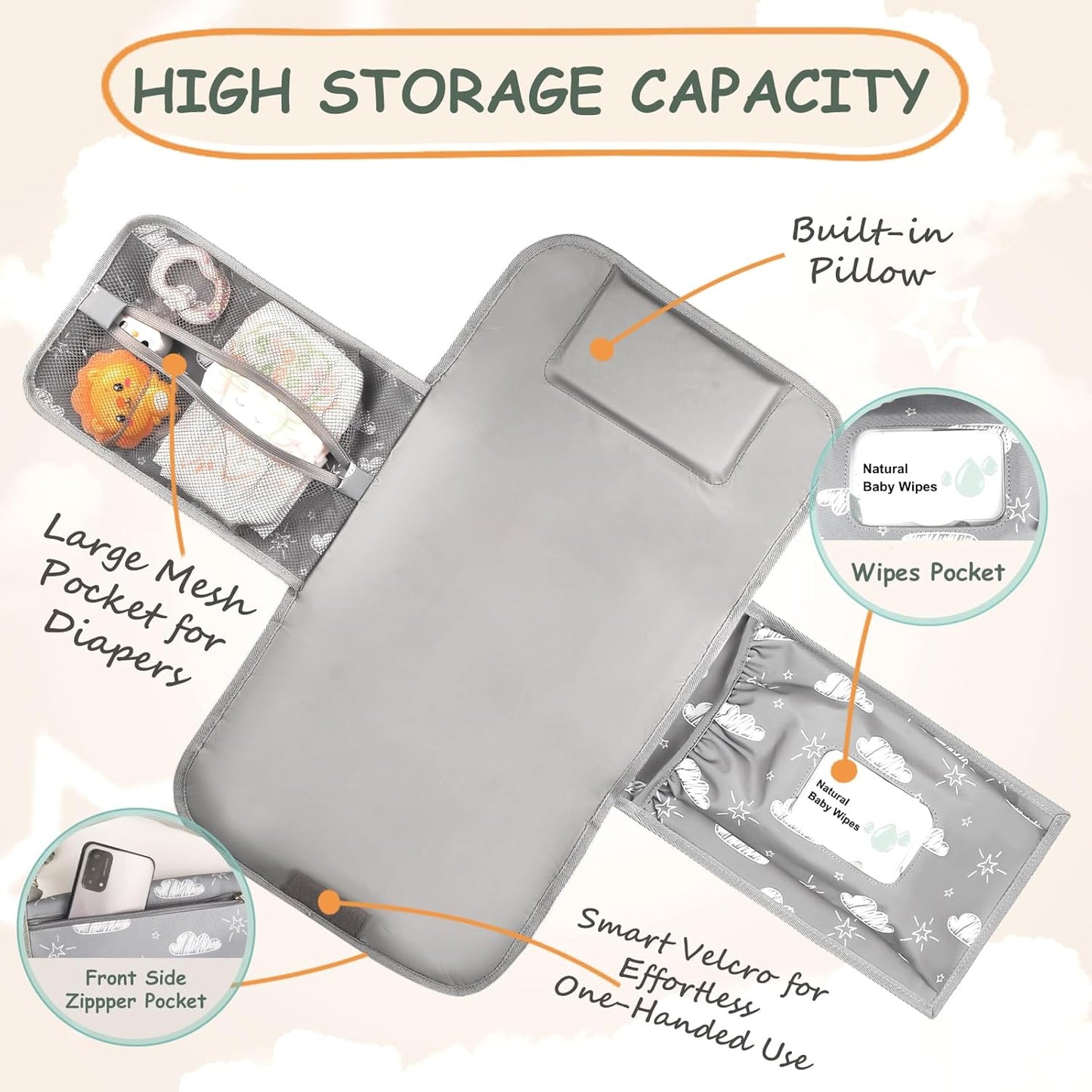 HIGH STORAGE CAPACITY

Built-in Pillow

Large Mesh Pocket for Diapers

Natural Baby Wipes

Wipes Pocket

Natural Baby Wipes

Front Side Zippper Pocket

Smart Velcro for Effortless One-Handed Use